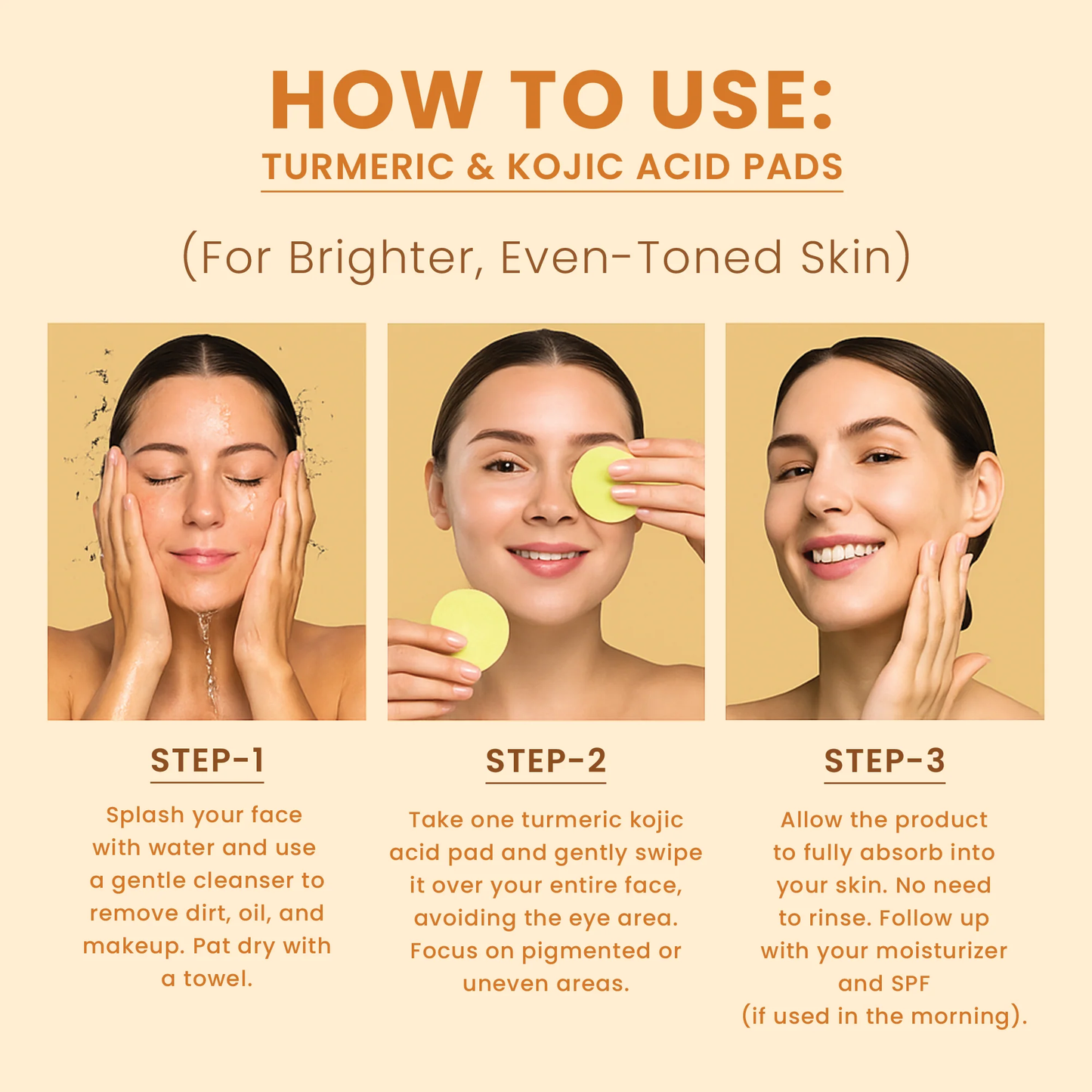 HOW TO USE:
TURMERIC & KOJIC ACID PADS

(For Brighter, Even-Toned Skin)

STEP-1

Splash your face with water and use a gentle cleanser to remove dirt, oil, and makeup. Pat dry with a towel.

STEP-2

Take one turmeric kojic acid pad and gently swipe it over your entire face, avoiding the eye area. Focus on pigmented or uneven areas.

STEP-3

Allow the product to fully absorb into your skin. No need to rinse. Follow up with your moisturizer and SPF (if used in the morning).